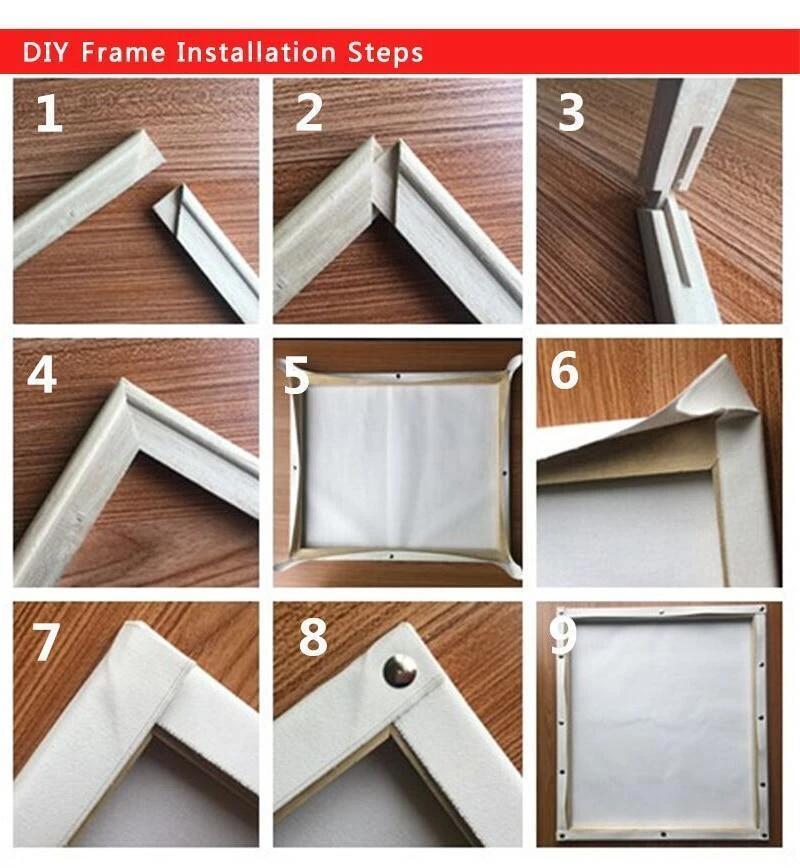 DIY Frame Installation Steps

1

2

3

4

5

6

7

8

9